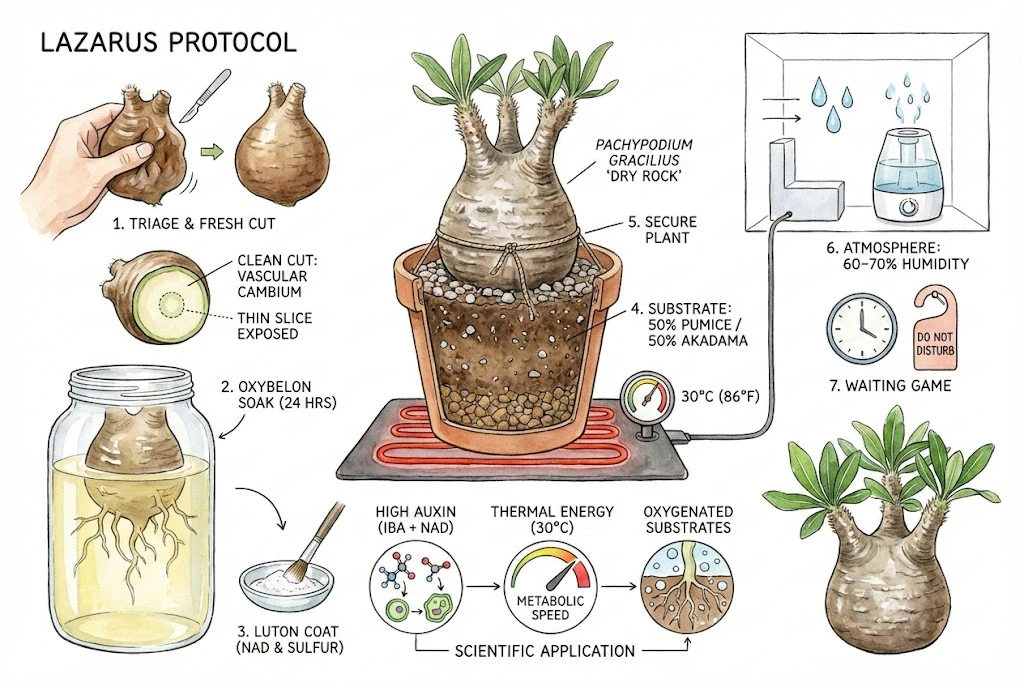 LAZARUS PROTOCOL

1. TRIAGE & FRESH CUT

CLEAN CUT: VASCULAR CAMBIUM

THIN SLICE EXPOSED

2. OXYBELON SOAK (24 HRS)

3. LUTON COAT (NAD & SULFUR)

PACHYPODIUM GRACILIUS 'DRY ROCK'

5. SECURE PLANT

4. SUBSTRATE: 50% PUMICE / 50% AKADAMA

30°C (86°F)

6. ATMOSPHERE: 60–70% HUMIDITY

DO NOT DISTURB

7. WAITING GAME

HIGH AUXIN (IBA + NAD)

THERMAL ENERGY (30°C)

METABOLIC SPEED

OXYGENATED SUBSTRATES

SCIENTIFIC APPLICATION