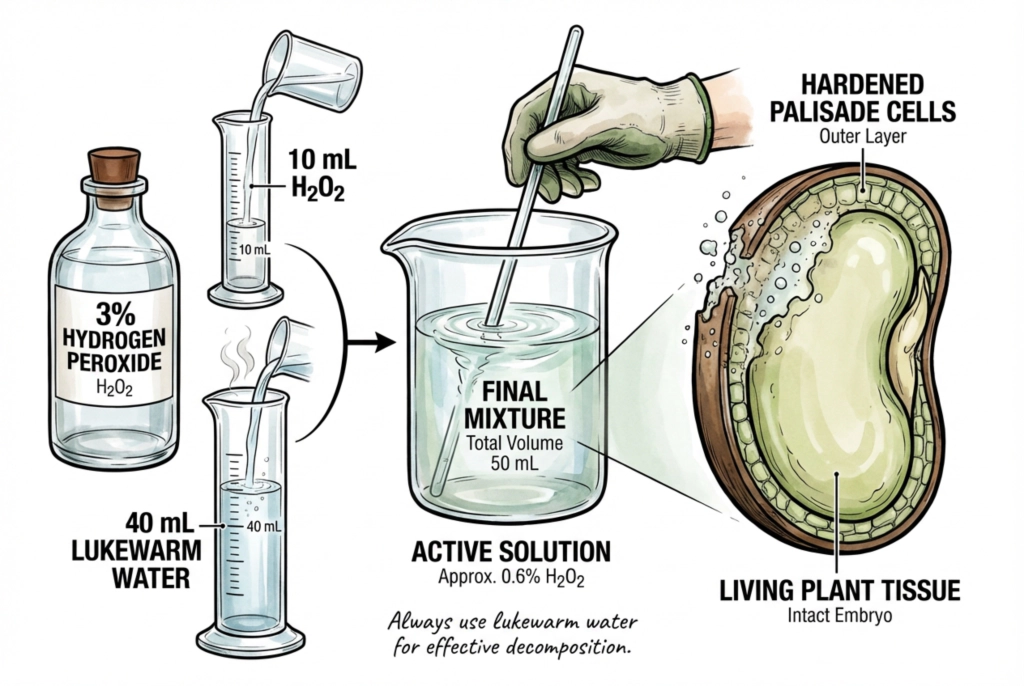 3% HYDROGEN PEROXIDE
$H_2O_2$

10 mL
$H_2O_2$

10 mL

40 mL
LUKEWARM WATER

40 mL

FINAL MIXTURE
Total Volume
50 mL

ACTIVE SOLUTION
Approx. 0.6% $H_2O_2$

Always use lukewarm water for effective decomposition.

HARDENED PALISADE CELLS
Outer Layer

LIVING PLANT TISSUE
Intact Embryo