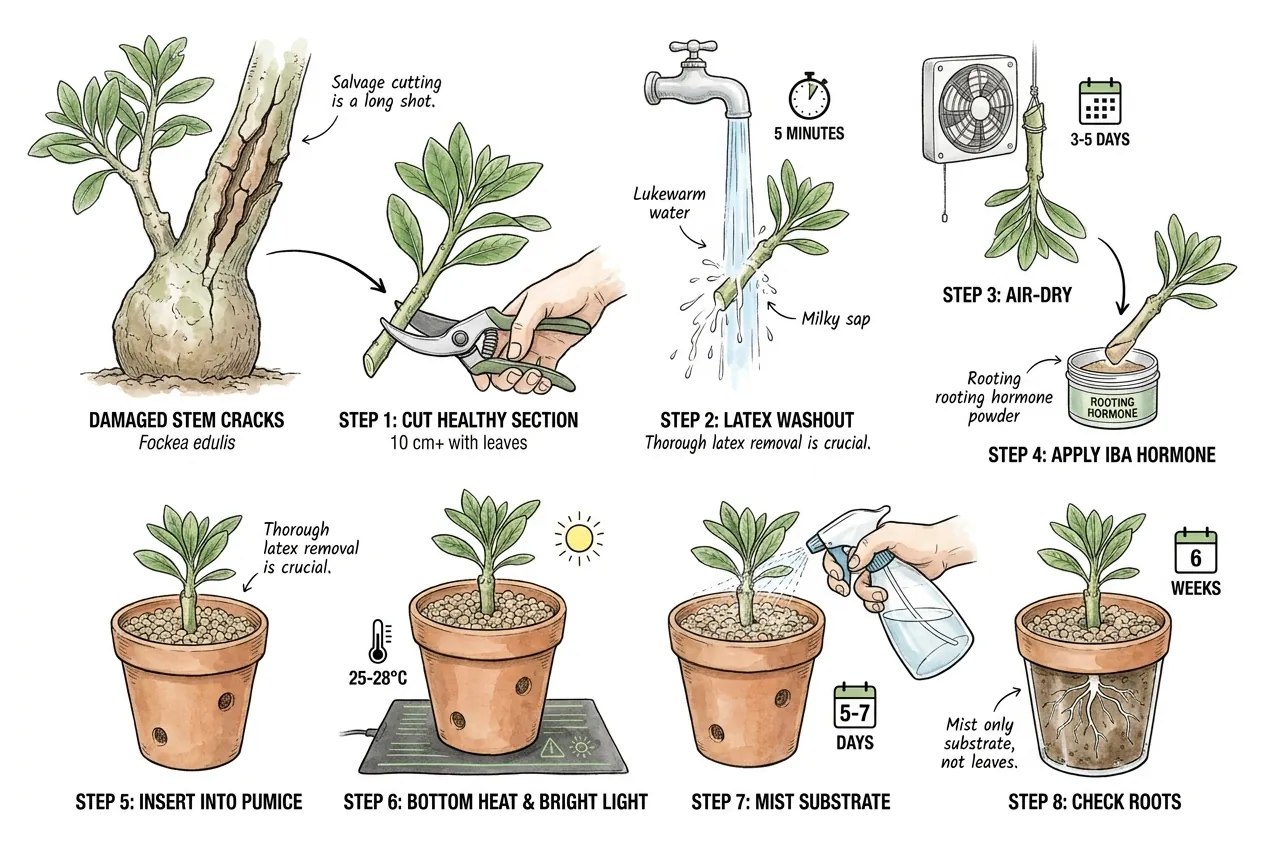 Salvage cutting is a long shot.

DAMAGED STEM CRACKS
Fockea edulis

STEP 1: CUT HEALTHY SECTION
10 cm+ with leaves

5 MINUTES

Lukewarm water

Milky sap

STEP 2: LATEX WASHOUT
Thorough latex removal is crucial.

3-5 DAYS

STEP 3: AIR-DRY

Rooting rooting hormone powder

ROOTING HORMONE

STEP 4: APPLY IBA HORMONE

Thorough latex removal is crucial.

STEP 5: INSERT INTO PUMICE

25-28°C

STEP 6: BOTTOM HEAT & BRIGHT LIGHT

5-7
DAYS

STEP 7: MIST SUBSTRATE

6
WEEKS

Mist only substrate, not leaves.

STEP 8: CHECK ROOTS