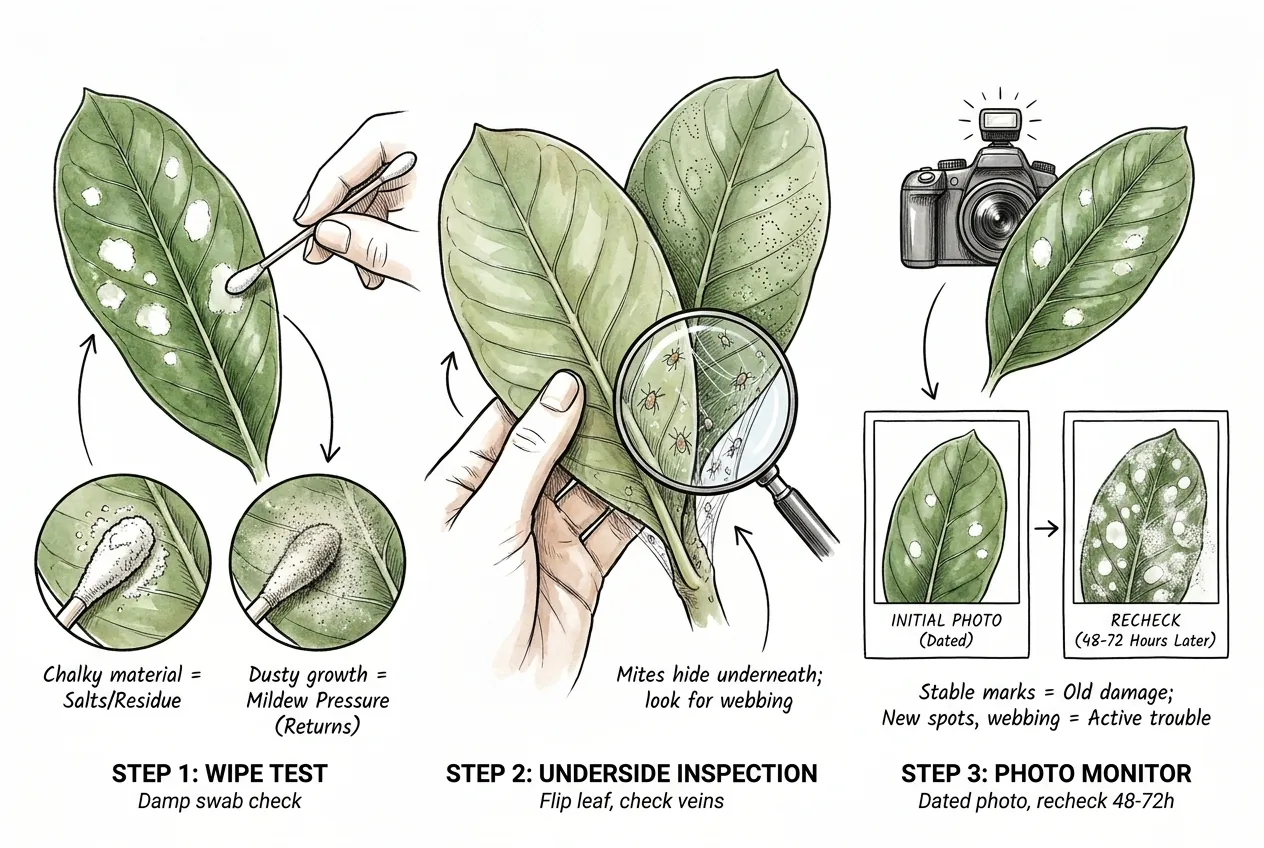 Chalky material = Salts/Residue

Dusty growth = Mildew Pressure (Returns)

STEP 1: WIPE TEST
Damp swab check

Mites hide underneath; look for webbing

STEP 2: UNDERSIDE INSPECTION
Flip leaf, check veins

INITIAL PHOTO (Dated)

RECHECK (48-72 Hours Later)

Stable marks = Old damage; New spots, webbing = Active trouble

STEP 3: PHOTO MONITOR
Dated photo, recheck 48-72h